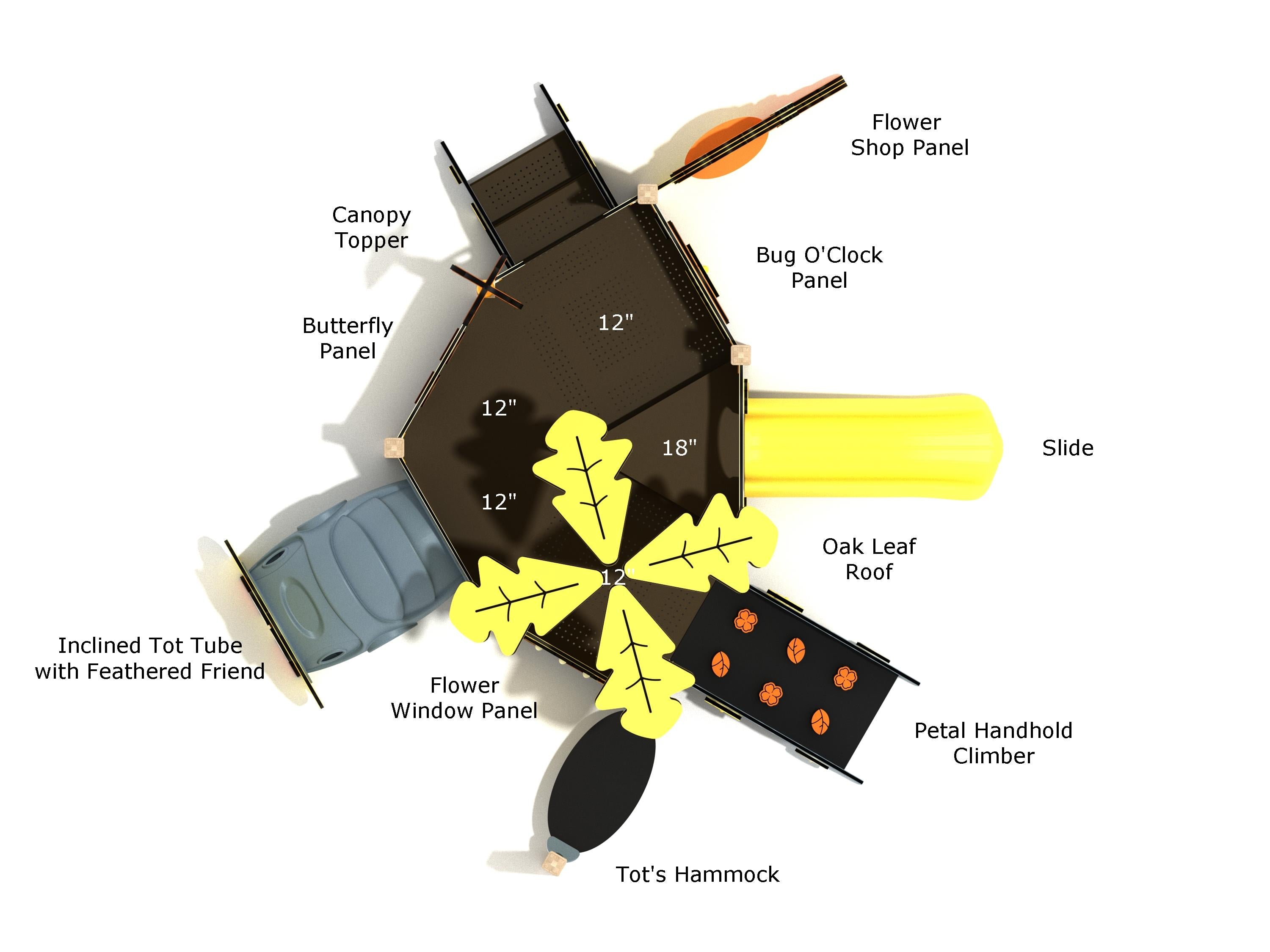 Flower Shop Panel

Canopy Topper

Bug O'Clock Panel

Butterfly Panel

12"

12"

18"

Slide

12"

Oak Leaf Roof

12"

Inclined Tot Tube with Feathered Friend

Flower Window Panel

Petal Handhold Climber

Tot's Hammock