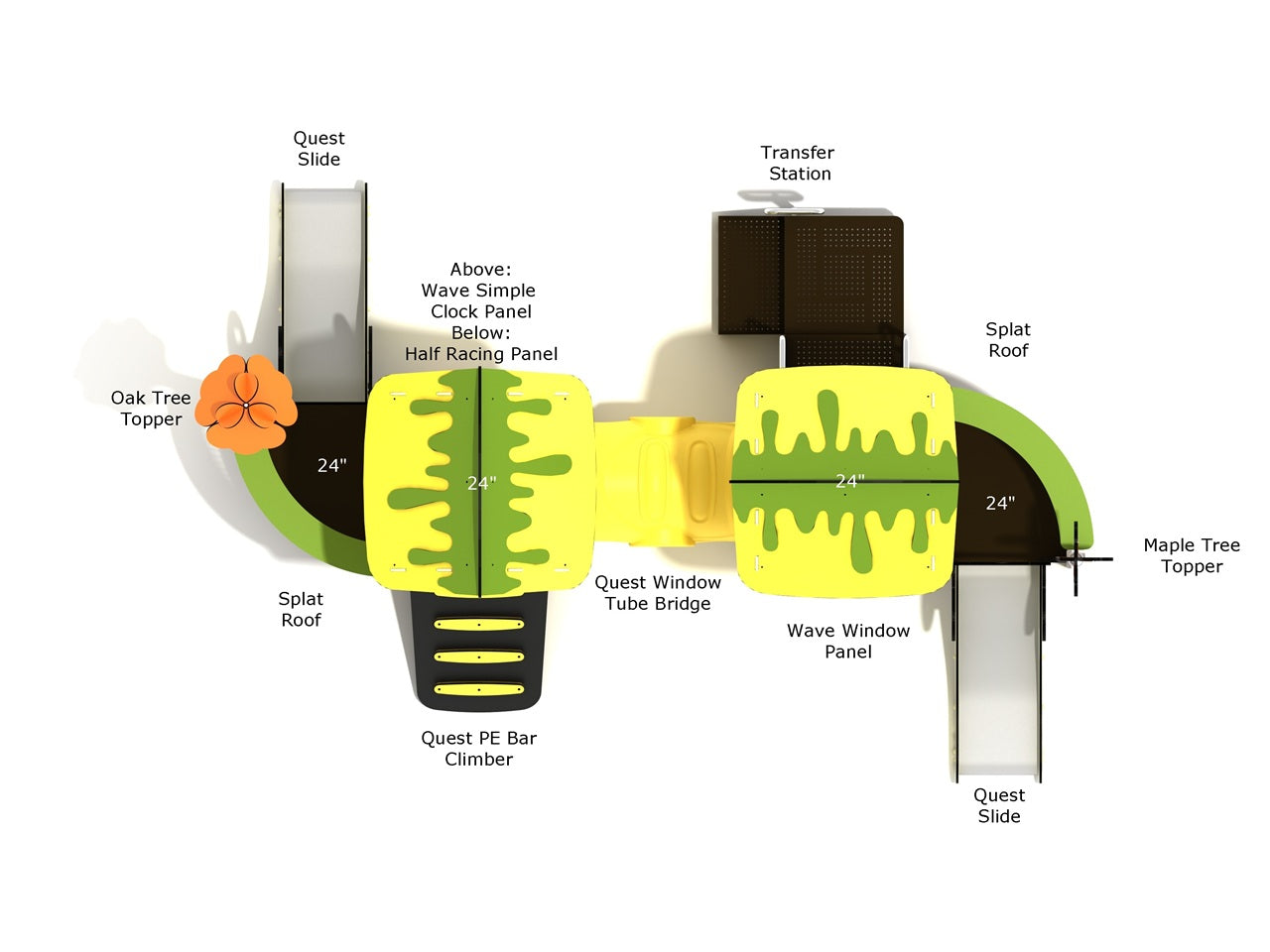 Quest Slide

Transfer Station

Above: Wave Simple Clock Panel Below: Half Racing Panel

Splat Roof

Oak Tree Topper

24"

24"

24"

24"

Maple Tree Topper

Splat Roof

Quest Window Tube Bridge

Wave Window Panel

Quest PE Bar Climber

Quest Slide